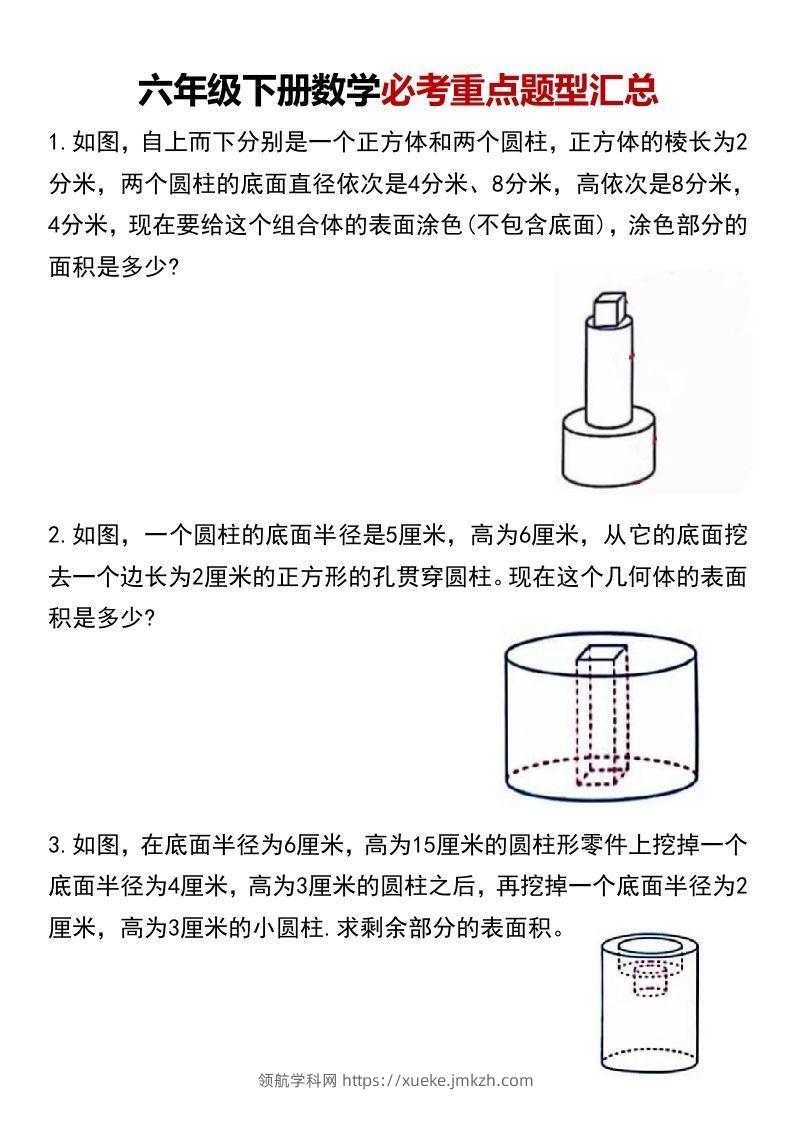 六年级下册数学必考重点题型汇总

1.如图，自上而下分别是一个正方体和两个圆柱，正方体的棱长为2分米，两个圆柱的底面直径依次是4分米、8分米，高依次是8分米，4分米，现在要给这个组合体的表面涂色(不包含底面)，涂色部分的面积是多少?

2.如图，一个圆柱的底面半径是5厘米，高为6厘米，从它的底面挖去一个边长为2厘米的正方形的孔贯穿圆柱。现在这个几何体的表面积是多少?

3.如图，在底面半径为6厘米，高为15厘米的圆柱形零件上挖掉一个底面半径为4厘米，高为3厘米的圆柱之后，再挖掉一个底面半径为2厘米，高为3厘米的小圆柱.求剩余部分的表面积。

领航学科网 https://xueke.jmkzh.com