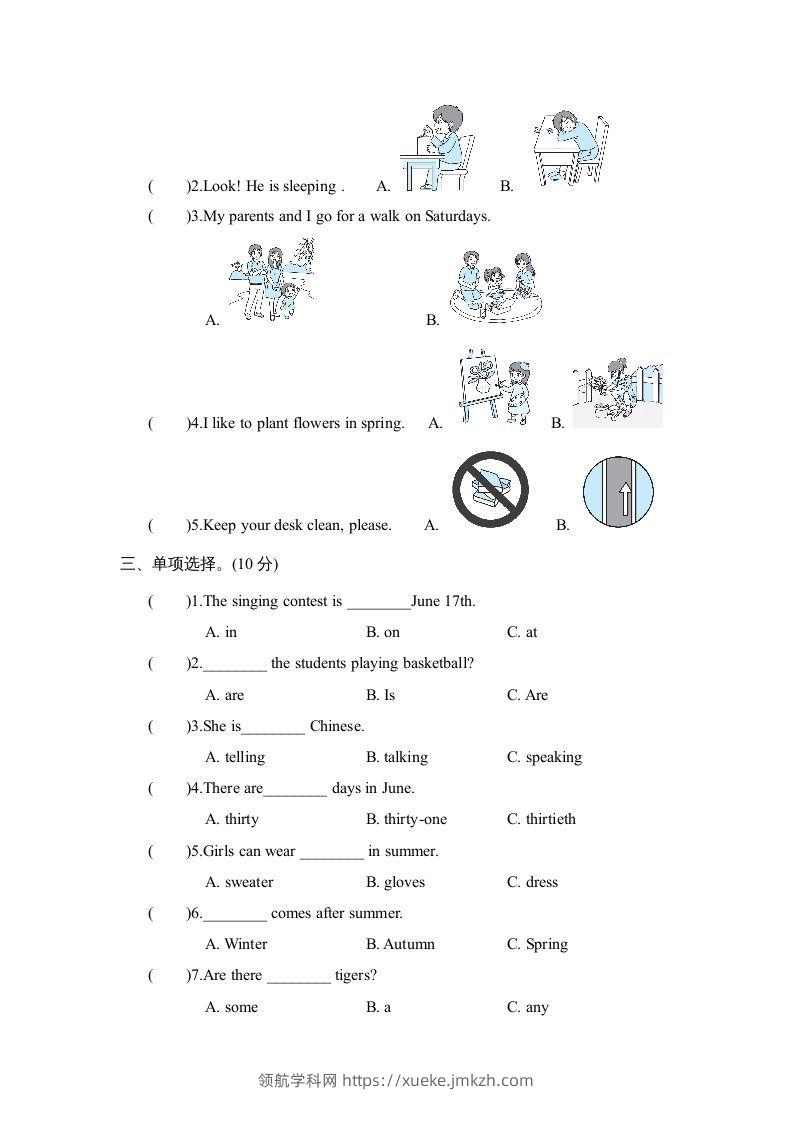 (　　)2.Look! He is sleeping .　A.　　B.

(　　)3.My parents and I go for a walk on Saturdays.

A.　　B.

(　　)4.I like to plant flowers in spring.　A.　　B.

(　　)5.Keep your desk clean, please.　A.　　B.

三、单项选择。(10 分)

(　　)1.The singing contest is ________June 17th.

A. in　　B. on　　C. at

(　　)2.________ the students playing basketball?

A. are　　B. Is　　C. Are

(　　)3.She is________ Chinese.

A. telling　　B. talking　　C. speaking

(　　)4.There are________ days in June.

A. thirty　　B. thirty-one　　C. thirtieth

(　　)5.Girls can wear ________ in summer.

A. sweater　　B. gloves　　C. dress

(　　)6.________ comes after summer.

A. Winter　　B. Autumn　　C. Spring

(　　)7.Are there ________ tigers?

A. some　　B. a　　C. any

领航学科网 https://xueke.jmkzh.com