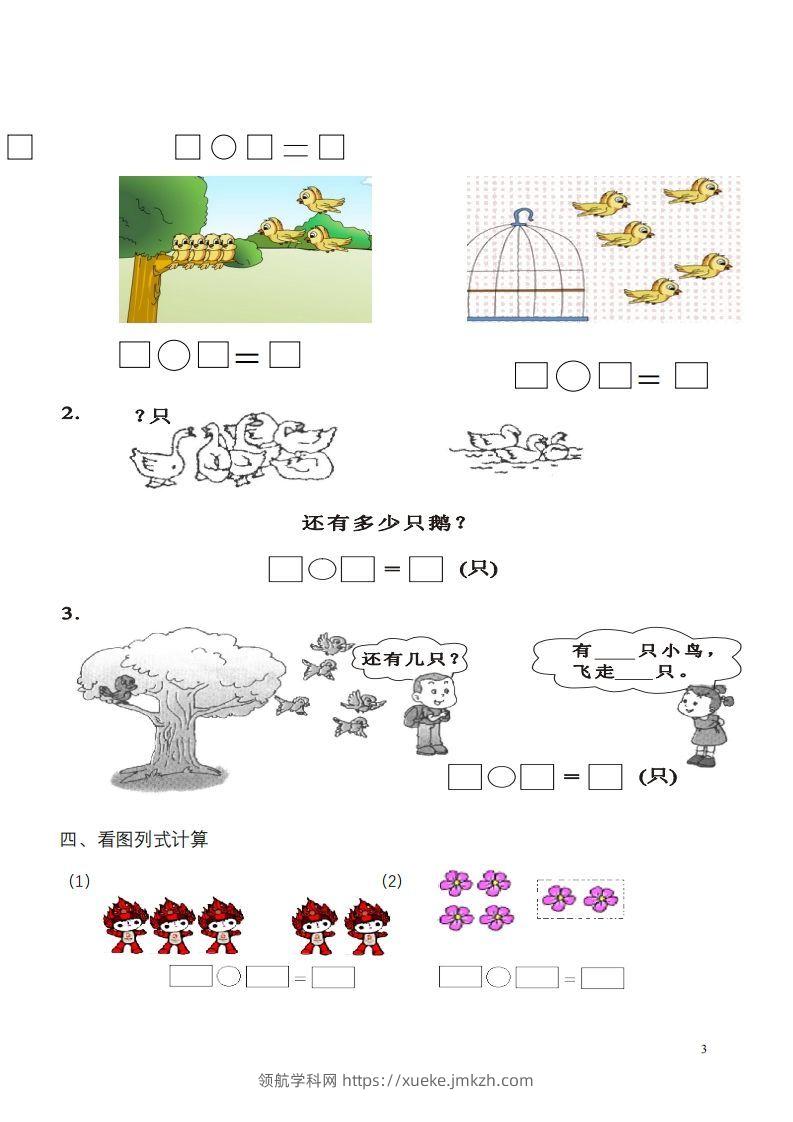 □ □○□＝□

□○□＝□

□○□＝□

2. ?只

还有多少只鹅？

□○□＝□ (只)

3.

还有几只？

有____只小鸟，飞走____只。

□○□＝□ (只)

四、看图列式计算

(1)

□○□＝□

(2)

□○□＝□

3

领航学科网 https://xueke.jmkzh.com