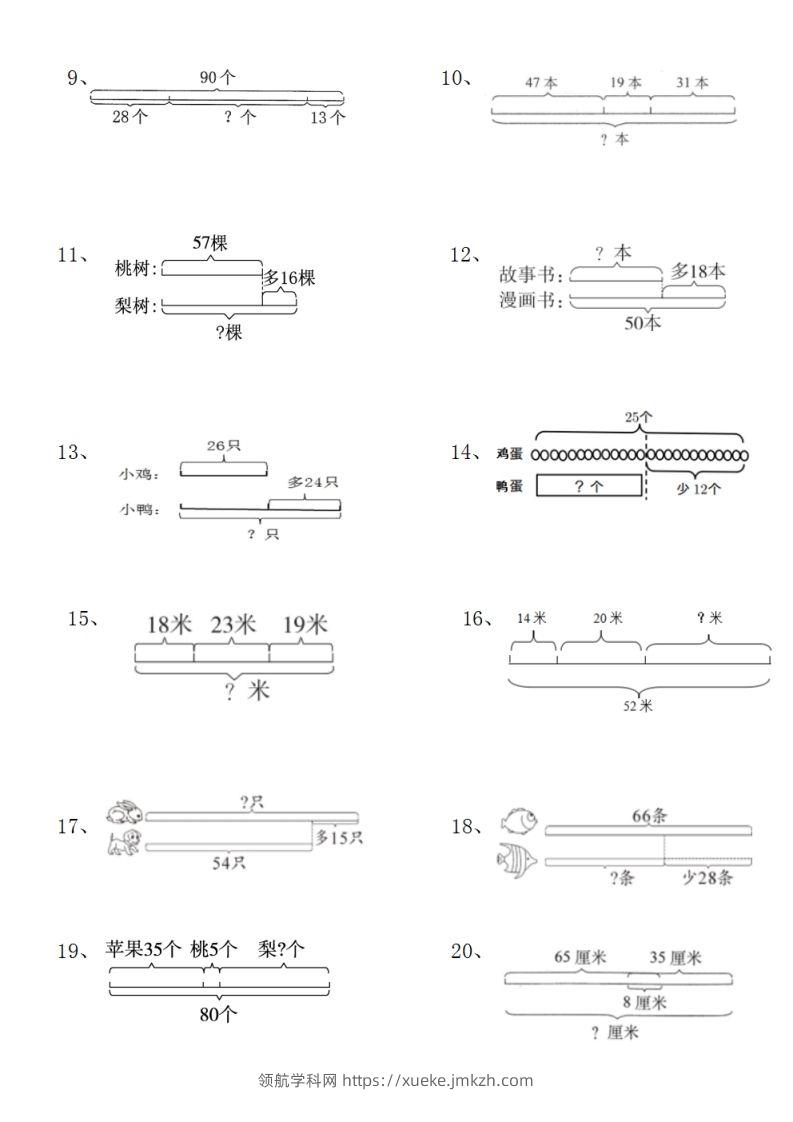 9、
90个
28个 ？个 13个

10、
47本 19本 31本
？本

11、
57棵
桃树：
多16棵
梨树：
?棵

12、
？本
故事书：
多18本
漫画书：
50本

13、
26只
小鸡：
多24只
小鸭：
？只

14、
25个
鸡蛋
鸭蛋 ？个
少12个

15、
18米 23米 19米
？米

16、
14米 20米 ？米
52米

17、
?只
多15只
54只

18、
66条
?条 少28条

19、
苹果35个 桃5个 梨?个
80个

20、
65厘米 35厘米
8厘米
？厘米

领航学科网 https://xueke.jmkzh.com