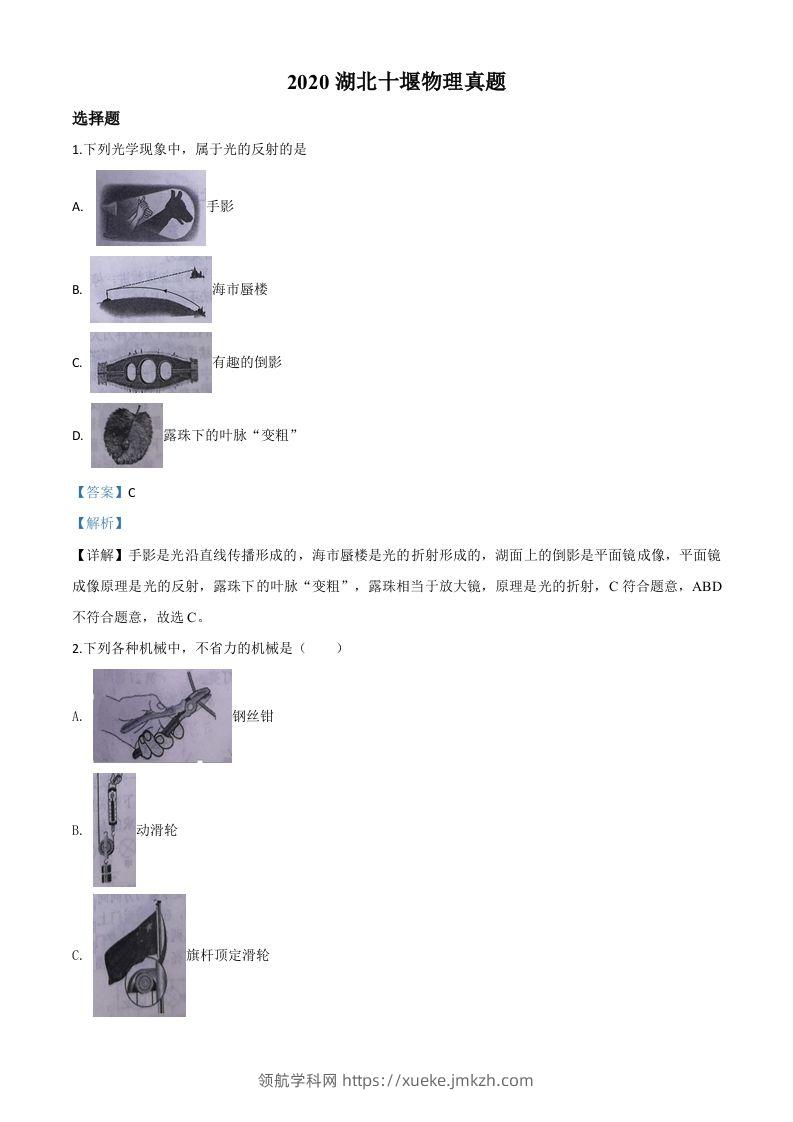 2020 湖北十堰物理真题

选择题

1.下列光学现象中，属于光的反射的是

A. 手影

B. 海市蜃楼

C. 有趣的倒影

D. 露珠下的叶脉“变粗”

【答案】C

【解析】

【详解】手影是光沿直线传播形成的，海市蜃楼是光的折射形成的，湖面上的倒影是平面镜成像，平面镜成像原理是光的反射，露珠下的叶脉“变粗”，露珠相当于放大镜，原理是光的折射，C 符合题意，ABD 不符合题意，故选 C。

2.下列各种机械中，不省力的机械是（　　）

A. 钢丝钳

B. 动滑轮

C. 旗杆顶定滑轮

领航学科网 https://xueke.jmkzh.com