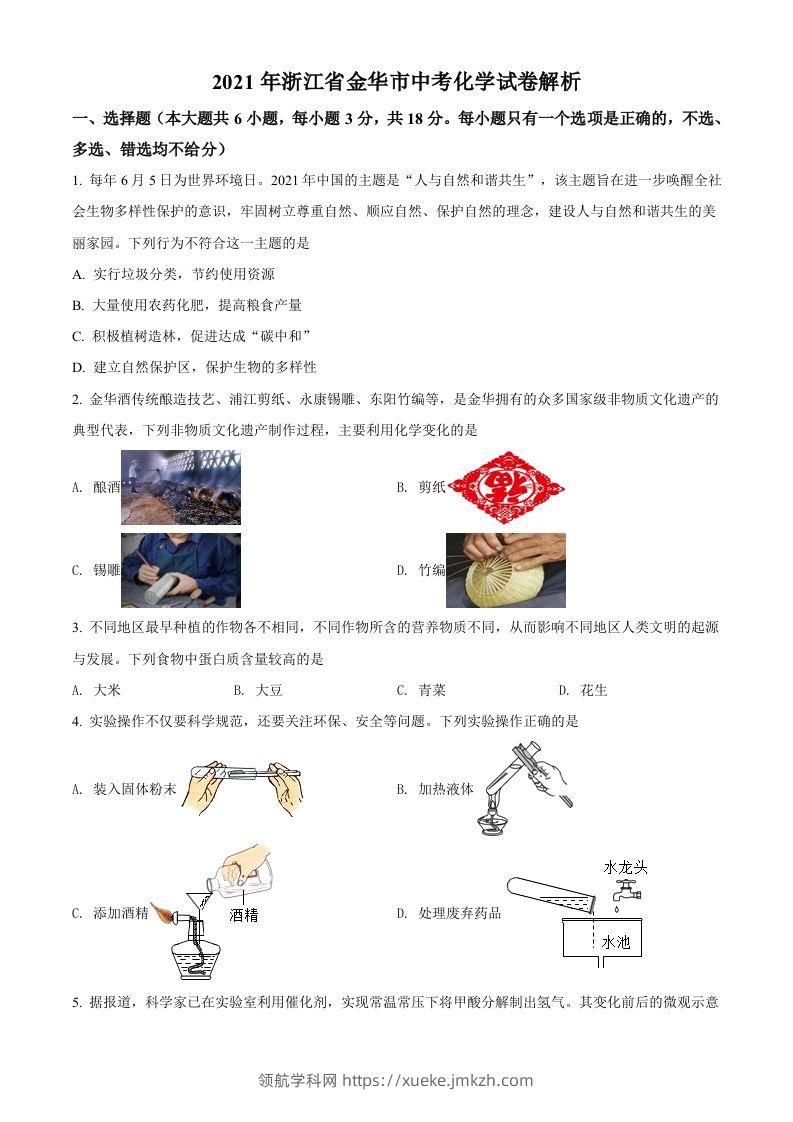 2021 年浙江省金华市中考化学试卷解析

一、选择题（本大题共 6 小题，每小题 3 分，共 18 分。每小题只有一个选项是正确的，不选、多选、错选均不给分）

1. 每年 6 月 5 日为世界环境日。2021 年中国的主题是“人与自然和谐共生”，该主题旨在进一步唤醒全社会生物多样性保护的意识，牢固树立尊重自然、顺应自然、保护自然的理念，建设人与自然和谐共生的美丽家园。下列行为不符合这一主题的是

A. 实行垃圾分类，节约使用资源

B. 大量使用农药化肥，提高粮食产量

C. 积极植树造林，促进达成“碳中和”

D. 建立自然保护区，保护生物的多样性

2. 金华酒传统酿造技艺、浦江剪纸、永康锡雕、东阳竹编等，是金华拥有的众多国家级非物质文化遗产的典型代表，下列非物质文化遗产制作过程，主要利用化学变化的是

A. 酿酒

B. 剪纸

C. 锡雕

D. 竹编

3. 不同地区最早种植的作物各不相同，不同作物所含的营养物质不同，从而影响不同地区人类文明的起源与发展。下列食物中蛋白质含量较高的是

A. 大米　　B. 大豆　　C. 青菜　　D. 花生

4. 实验操作不仅要科学规范，还要关注环保、安全等问题。下列实验操作正确的是

A. 装入固体粉末

B. 加热液体

C. 添加酒精

酒精

D. 处理废弃药品

水龙头

水池

5. 据报道，科学家已在实验室利用催化剂，实现常温常压下将甲酸分解制出氢气。其变化前后的微观示意

领航学科网 https://xueke.jmkzh.com