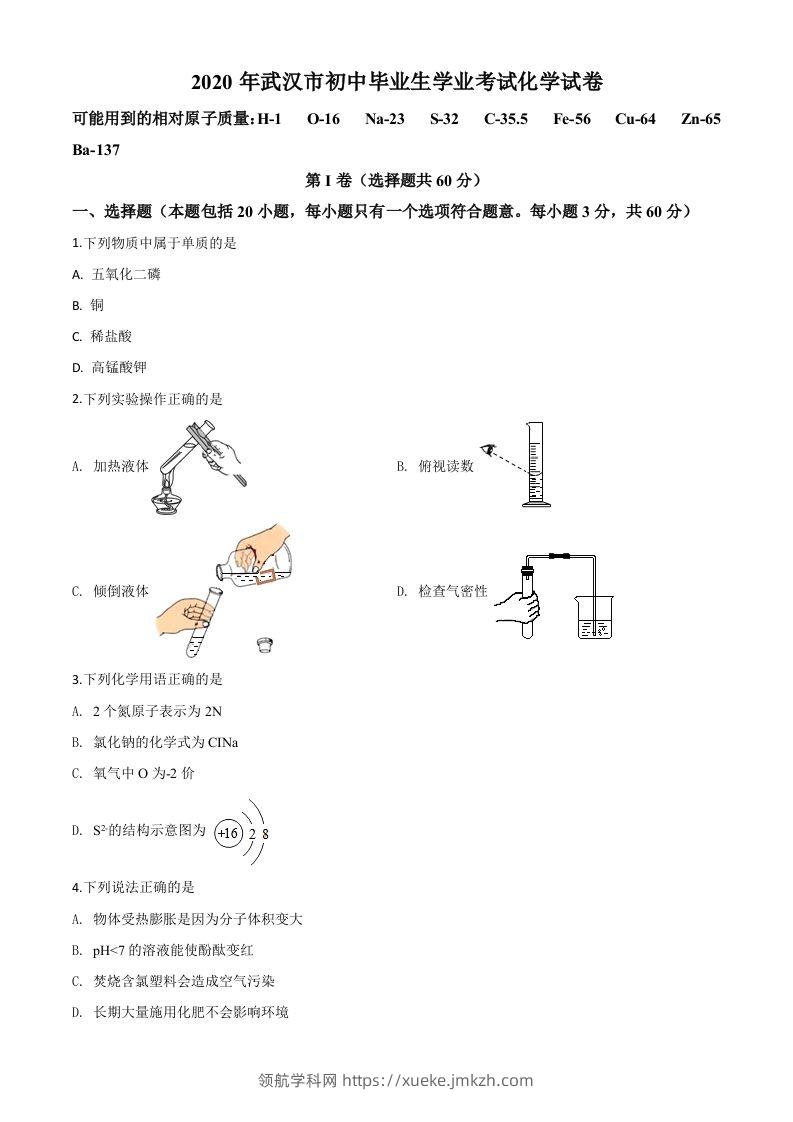 2020 年武汉市初中毕业生学业考试化学试卷

可能用到的相对原子质量：H-1　O-16　Na-23　S-32　C-35.5　Fe-56　Cu-64　Zn-65　Ba-137

第 I 卷（选择题共 60 分）

一、选择题（本题包括 20 小题，每小题只有一个选项符合题意。每小题 3 分，共 60 分）

1.下列物质中属于单质的是

A. 五氧化二磷

B. 铜

C. 稀盐酸

D. 高锰酸钾

2.下列实验操作正确的是

A. 加热液体

B. 俯视读数

C. 倾倒液体

D. 检查气密性

3.下列化学用语正确的是

A. 2 个氮原子表示为 2N

B. 氯化钠的化学式为 ClNa

C. 氧气中 O 为-2 价

D. $S^{2-}$的结构示意图为 +16 2 8

4.下列说法正确的是

A. 物体受热膨胀是因为分子体积变大

B. pH<7 的溶液能使酚酞变红

C. 焚烧含氯塑料会造成空气污染

D. 长期大量施用化肥不会影响环境

领航学科网 https://xueke.jmkzh.com