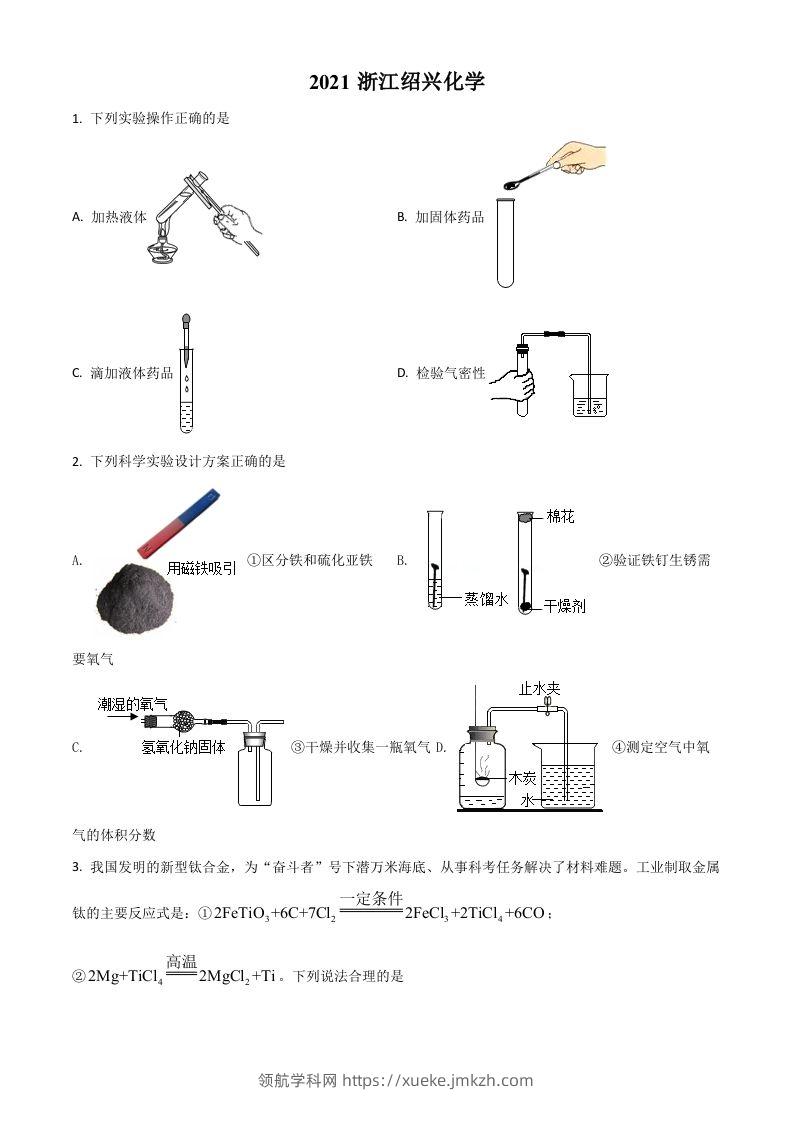 2021 浙江绍兴化学

1. 下列实验操作正确的是

A. 加热液体

B. 加固体药品

C. 滴加液体药品

D. 检验气密性

2. 下列科学实验设计方案正确的是

A. 用磁铁吸引 ①区分铁和硫化亚铁

B. 棉花 蒸馏水 干燥剂 ②验证铁钉生锈需要氧气

C. 潮湿的氧气 氢氧化钠固体 ③干燥并收集一瓶氧气

D. 止水夹 木炭 水 ④测定空气中氧气的体积分数

3. 我国发明的新型钛合金，为“奋斗者”号下潜万米海底、从事科考任务解决了材料难题。工业制取金属钛的主要反应式是：①$2FeTiO_3+6C+7Cl_2 \xlongequal{一定条件} 2FeCl_3+2TiCl_4+6CO$；

②$2Mg+TiCl_4 \xlongequal{高温} 2MgCl_2+Ti$。下列说法合理的是

领航学科网 https://xueke.jmkzh.com