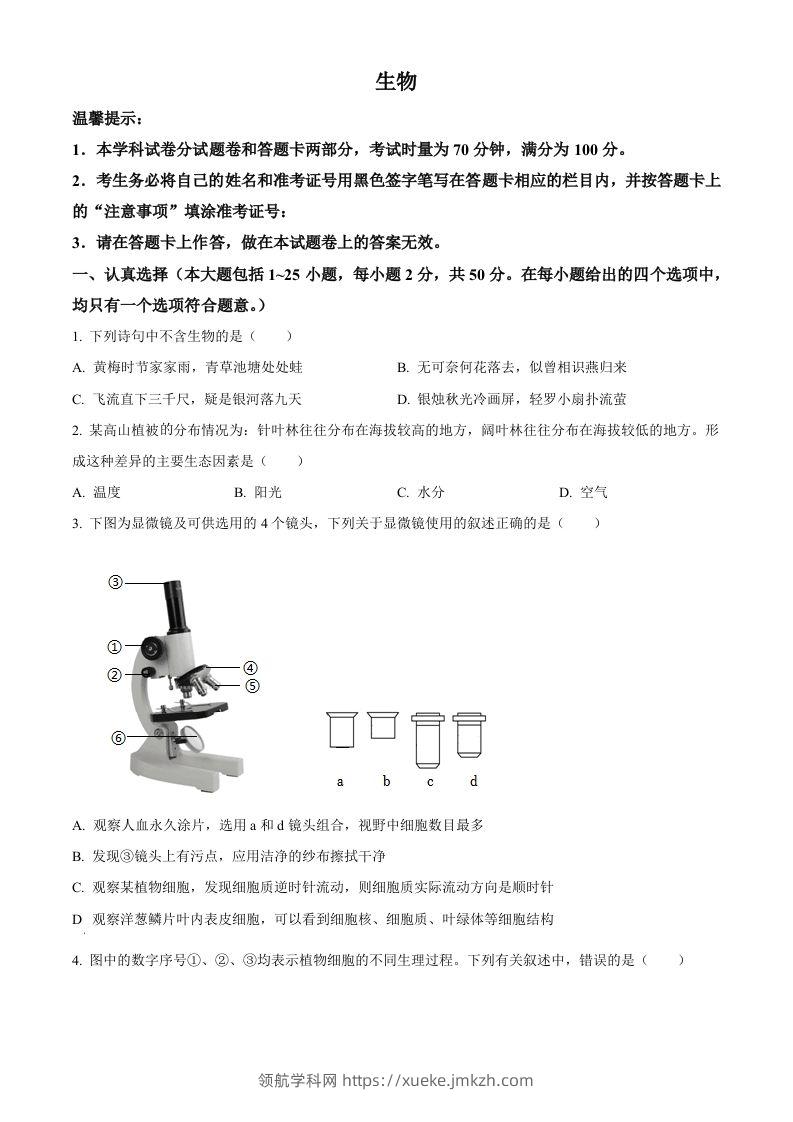 生物

温馨提示：

1．本学科试卷分试题卷和答题卡两部分，考试时量为 70 分钟，满分为 100 分。

2．考生务必将自己的姓名和准考证号用黑色签字笔写在答题卡相应的栏目内，并按答题卡上的“注意事项”填涂准考证号：

3．请在答题卡上作答，做在本试题卷上的答案无效。

一、认真选择（本大题包括 1~25 小题，每小题 2 分，共 50 分。在每小题给出的四个选项中，均只有一个选项符合题意。）

1. 下列诗句中不含生物的是（　　）

A. 黄梅时节家家雨，青草池塘处处蛙

B. 无可奈何花落去，似曾相识燕归来

C. 飞流直下三千尺，疑是银河落九天

D. 银烛秋光冷画屏，轻罗小扇扑流萤

2. 某高山植被的分布情况为：针叶林往往分布在海拔较高的地方，阔叶林往往分布在海拔较低的地方。形成这种差异的主要生态因素是（　　）

A. 温度　　B. 阳光　　C. 水分　　D. 空气

3. 下图为显微镜及可供选用的 4 个镜头，下列关于显微镜使用的叙述正确的是（　　）

③
①
②
④
⑤
⑥
a　b　c　d

A. 观察人血永久涂片，选用 a 和 d 镜头组合，视野中细胞数目最多

B. 发现③镜头上有污点，应用洁净的纱布擦拭干净

C. 观察某植物细胞，发现细胞质逆时针流动，则细胞质实际流动方向是顺时针

D 观察洋葱鳞片叶内表皮细胞，可以看到细胞核、细胞质、叶绿体等细胞结构

4. 图中的数字序号①、②、③均表示植物细胞的不同生理过程。下列有关叙述中，错误的是（　　）

领航学科网 https://xueke.jmkzh.com