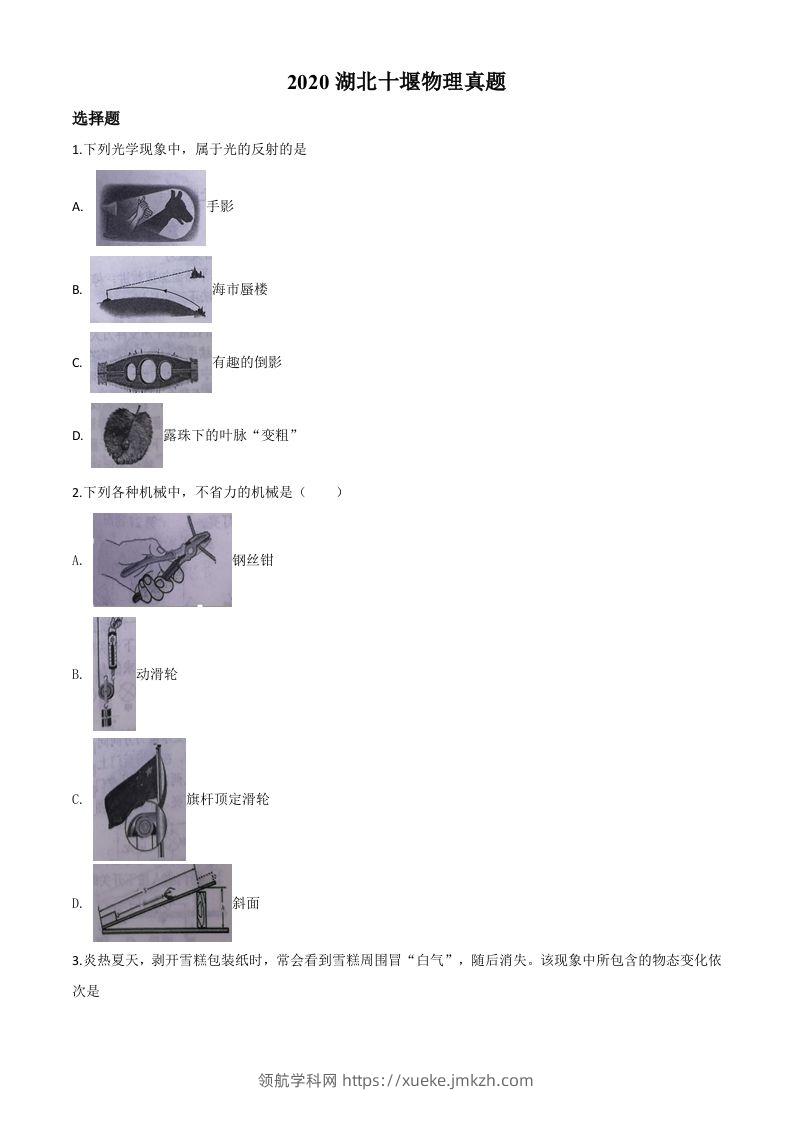 2020 湖北十堰物理真题

选择题

1.下列光学现象中，属于光的反射的是

A. 手影

B. 海市蜃楼

C. 有趣的倒影

D. 露珠下的叶脉“变粗”

2.下列各种机械中，不省力的机械是（　　）

A. 钢丝钳

B. 动滑轮

C. 旗杆顶定滑轮

D. 斜面

3.炎热夏天，剥开雪糕包装纸时，常会看到雪糕周围冒“白气”，随后消失。该现象中所包含的物态变化依次是

领航学科网 https://xueke.jmkzh.com