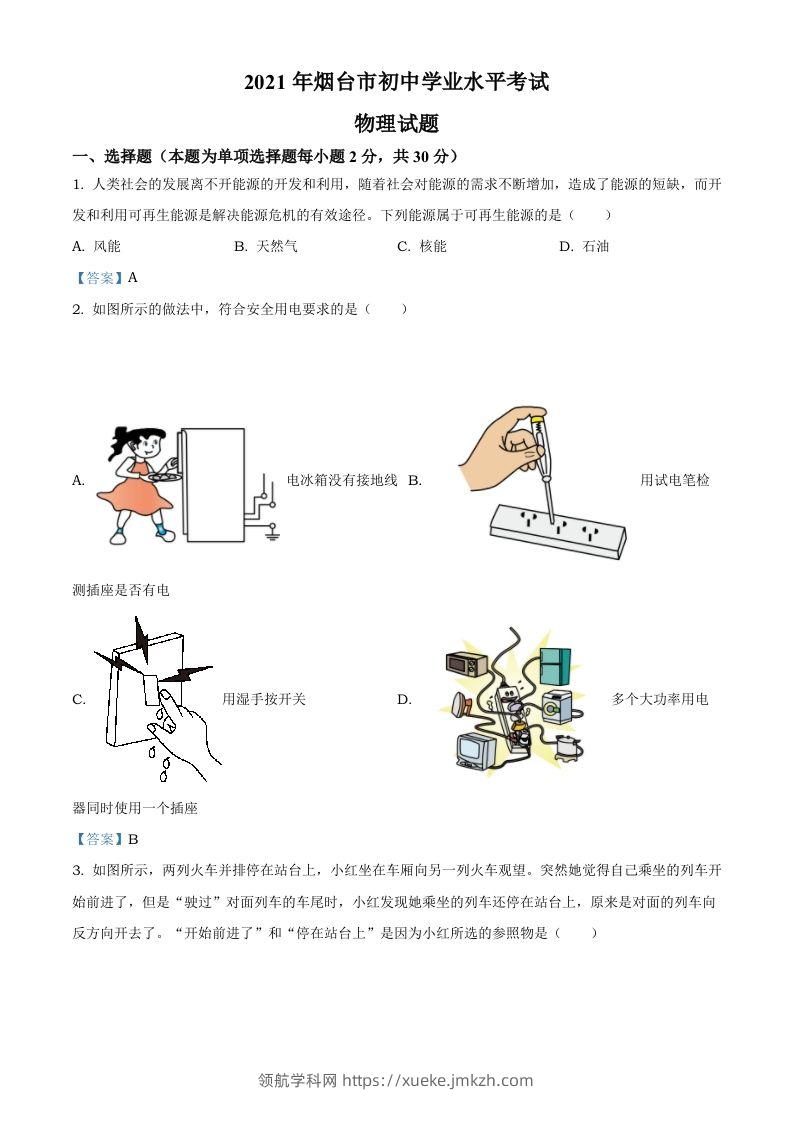 2021 年烟台市初中学业水平考试

物理试题

一、选择题（本题为单项选择题每小题 2 分，共 30 分）

1. 人类社会的发展离不开能源的开发和利用，随着社会对能源的需求不断增加，造成了能源的短缺，而开发和利用可再生能源是解决能源危机的有效途径。下列能源属于可再生能源的是（　　）

A. 风能　　B. 天然气　　C. 核能　　D. 石油

【答案】A

2. 如图所示的做法中，符合安全用电要求的是（　　）

A. 电冰箱没有接地线　B. 用试电笔检测插座是否有电

C. 用湿手按开关　D. 多个大功率用电器同时使用一个插座

【答案】B

3. 如图所示，两列火车并排停在站台上，小红坐在车厢向另一列火车观望。突然她觉得自己乘坐的列车开始前进了，但是“驶过”对面列车的车尾时，小红发现她乘坐的列车还停在站台上，原来是对面的列车向反方向开去了。“开始前进了”和“停在站台上”是因为小红所选的参照物是（　　）

领航学科网 https://xueke.jmkzh.com