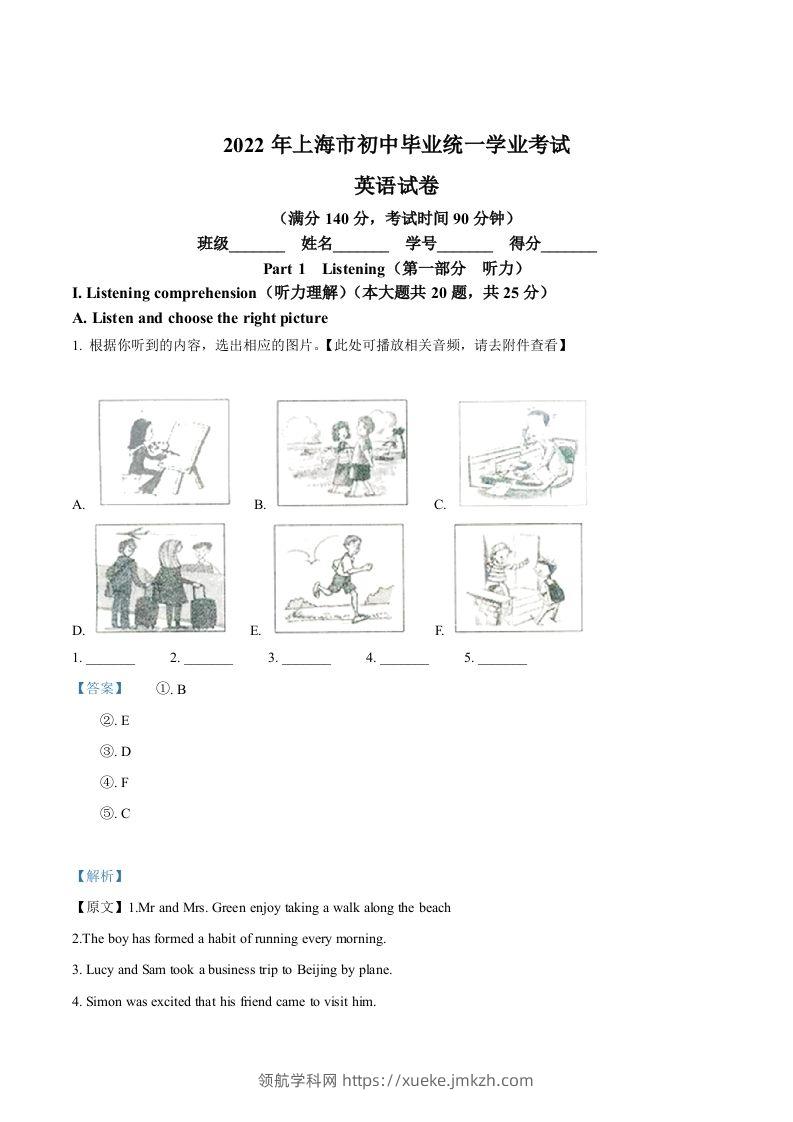 2022 年上海市初中毕业统一学业考试

英语试卷

（满分 140 分，考试时间 90 分钟）

班级_______ 姓名_______ 学号_______ 得分_______

Part 1 Listening（第一部分 听力）

I. Listening comprehension（听力理解）（本大题共 20 题，共 25 分）

A. Listen and choose the right picture

1. 根据你听到的内容，选出相应的图片。【此处可播放相关音频，请去附件查看】

A. B. C.

D. E. F.

1. _______ 2. _______ 3. _______ 4. _______ 5. _______

【答案】 ①. B

②. E

③. D

④. F

⑤. C

【解析】

【原文】1.Mr and Mrs. Green enjoy taking a walk along the beach

2.The boy has formed a habit of running every morning.

3. Lucy and Sam took a business trip to Beijing by plane.

4. Simon was excited that his friend came to visit him.

领航学科网 https://xueke.jmkzh.com