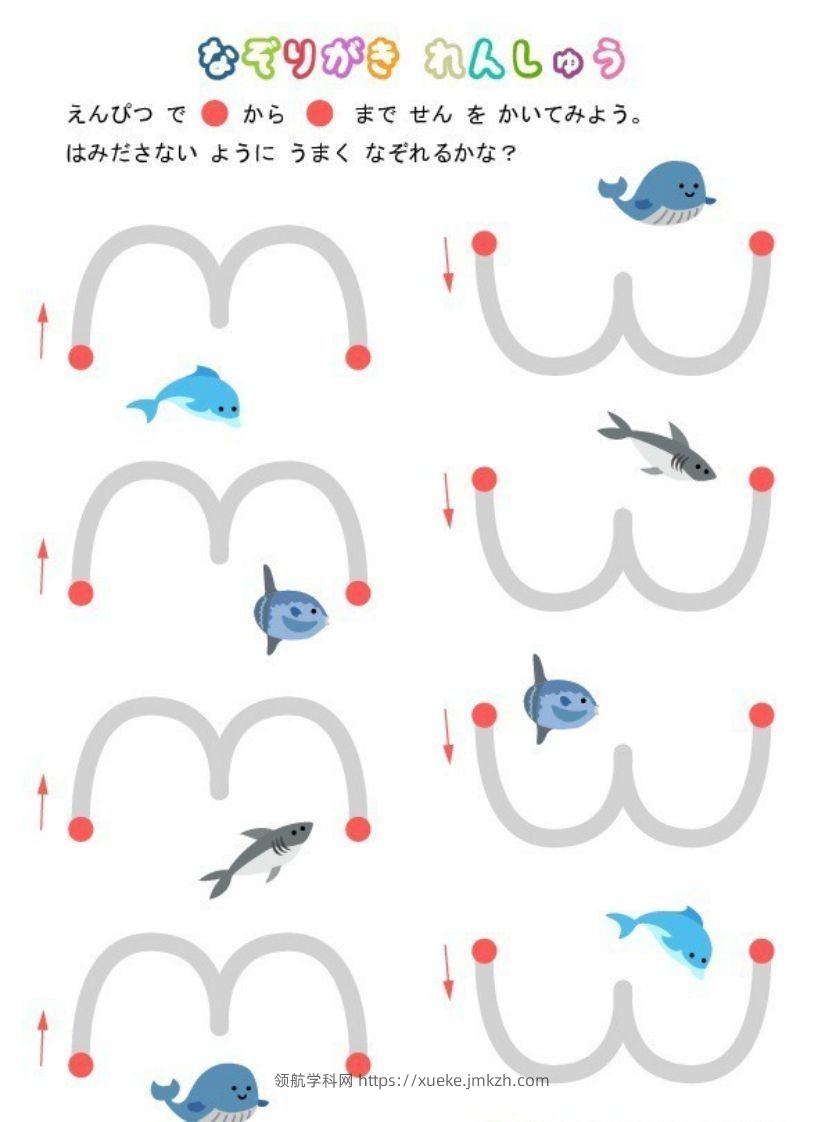 なぞりがき　れんしゅう

えんぴつ で から まで せん を かいてみよう。
はみださない ように うまく なぞれるかな？

领航学科网 https://xueke.jmkzh.com