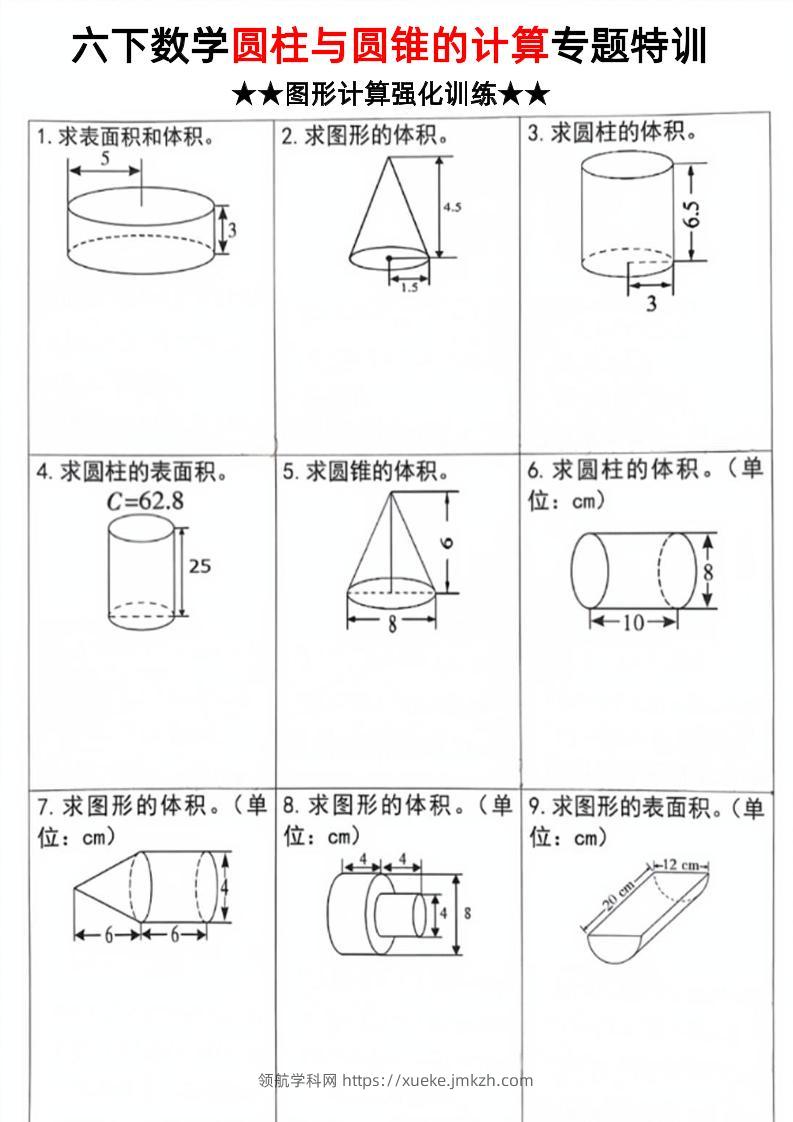 六下数学圆柱与圆锥的计算专题特训

★★图形计算强化训练★★

| 1. 求表面积和体积。 5 3 | 2. 求图形的体积。 4.5 1.5 | 3. 求圆柱的体积。 6.5 3 |
|---|---|---|
| 4. 求圆柱的表面积。 $C=62.8$ 25 | 5. 求圆锥的体积。 6 8 | 6. 求圆柱的体积。（单位：cm） 8 10 |
| 7. 求图形的体积。（单位：cm） 4 6 6 | 8. 求图形的体积。（单位：cm） 4 4 4 8 | 9. 求图形的表面积。（单位：cm） 12 cm 20 cm |

领航学科网 https://xueke.jmkzh.com