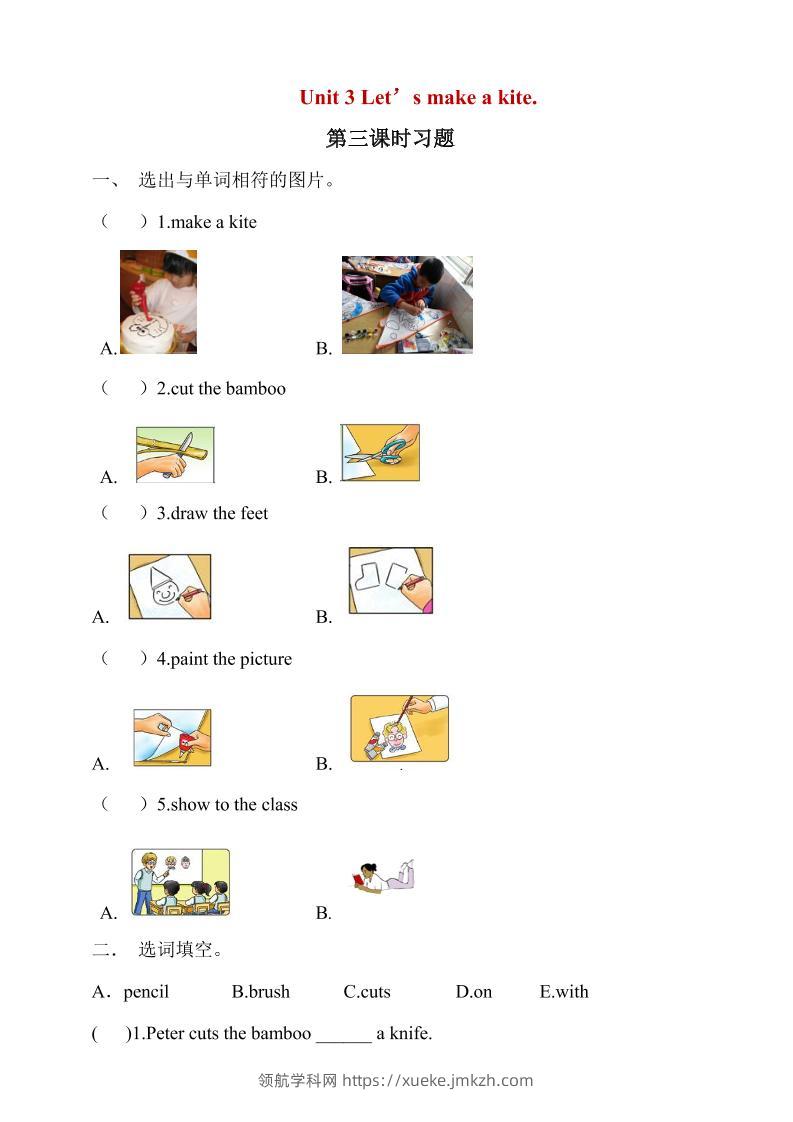 Unit 3 Let’s make a kite.

第三课时习题

一、 选出与单词相符的图片。

（ ）1.make a kite

A. B.

（ ）2.cut the bamboo

A. B.

（ ）3.draw the feet

A. B.

（ ）4.paint the picture

A. B.

（ ）5.show to the class

A. B.

二． 选词填空。

A．pencil B.brush C.cuts D.on E.with

( )1.Peter cuts the bamboo ______ a knife.

领航学科网 https://xueke.jmkzh.com